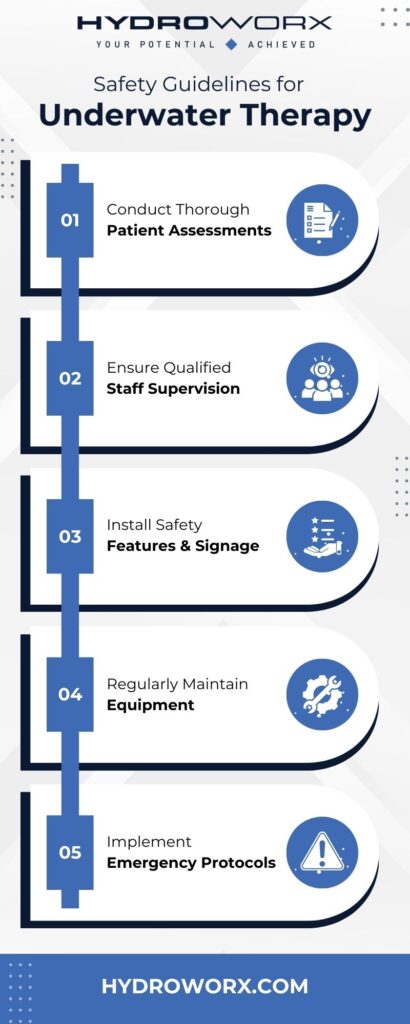 HYDROWORX
YOUR POTENTIAL ACHIEVED

Safety Guidelines for
Underwater Therapy

01
Conduct Thorough
Patient Assessments

02
Ensure Qualified
Staff Supervision

03
Install Safety
Features & Signage

04
Regularly Maintain
Equipment

05
Implement
Emergency Protocols

HYDROWORX.COM