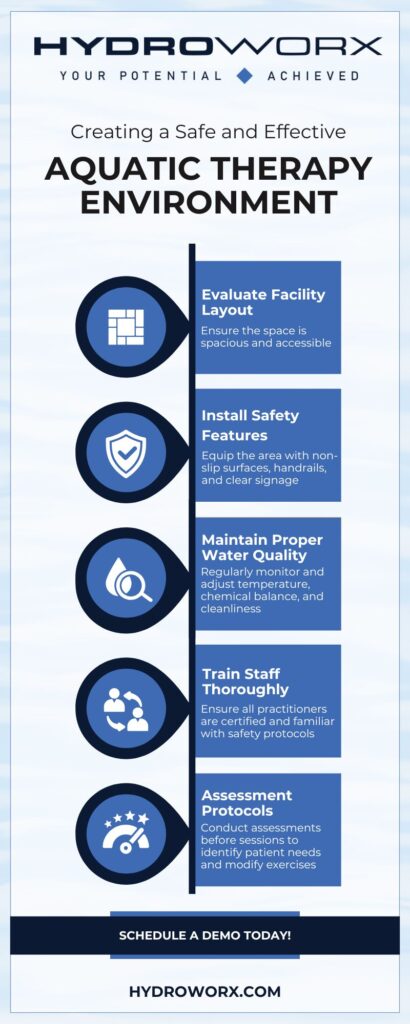 HYDROWORX

YOUR POTENTIAL ACHIEVED

Creating a Safe and Effective

AQUATIC THERAPY ENVIRONMENT

Evaluate Facility Layout

Ensure the space is spacious and accessible

Install Safety Features

Equip the area with non-slip surfaces, handrails, and clear signage

Maintain Proper Water Quality

Regularly monitor and adjust temperature, chemical balance, and cleanliness

Train Staff Thoroughly

Ensure all practitioners are certified and familiar with safety protocols

Assessment Protocols

Conduct assessments before sessions to identify patient needs and modify exercises

SCHEDULE A DEMO TODAY!

HYDROWORX.COM