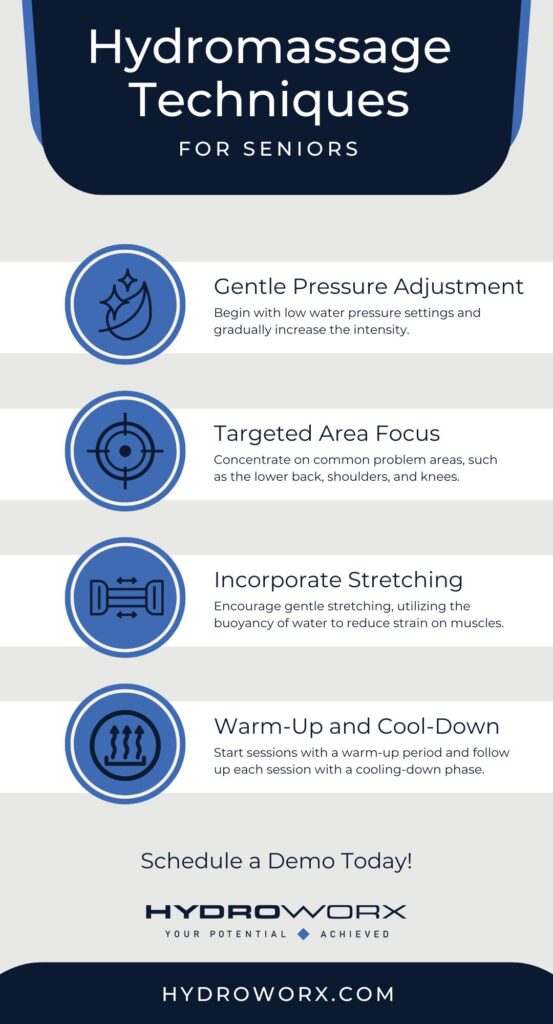 Hydromassage Techniques
FOR SENIORS

Gentle Pressure Adjustment
Begin with low water pressure settings and gradually increase the intensity.

Targeted Area Focus
Concentrate on common problem areas, such as the lower back, shoulders, and knees.

Incorporate Stretching
Encourage gentle stretching, utilizing the buoyancy of water to reduce strain on muscles.

Warm-Up and Cool-Down
Start sessions with a warm-up period and follow up each session with a cooling-down phase.

Schedule a Demo Today!

HYDROWORX
YOUR POTENTIAL ACHIEVED

HYDROWORX.COM