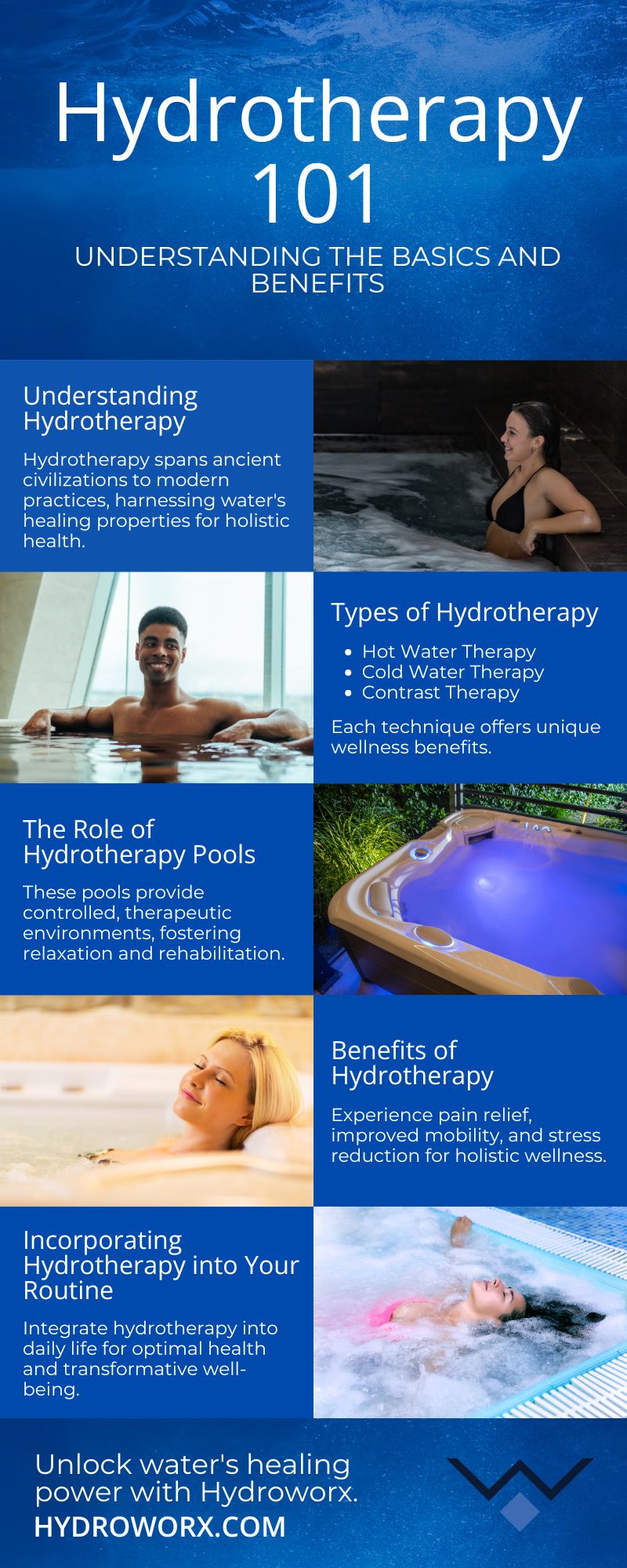 Hydrotherapy 101

UNDERSTANDING THE BASICS AND BENEFITS

Understanding Hydrotherapy

Hydrotherapy spans ancient civilizations to modern practices, harnessing water's healing properties for holistic health.

Types of Hydrotherapy

- Hot Water Therapy
- Cold Water Therapy
- Contrast Therapy

Each technique offers unique wellness benefits.

The Role of Hydrotherapy Pools

These pools provide controlled, therapeutic environments, fostering relaxation and rehabilitation.

Benefits of Hydrotherapy

Experience pain relief, improved mobility, and stress reduction for holistic wellness.

Incorporating Hydrotherapy into Your Routine

Integrate hydrotherapy into daily life for optimal health and transformative well-being.

Unlock water's healing power with Hydroworx.

HYDROWORX.COM